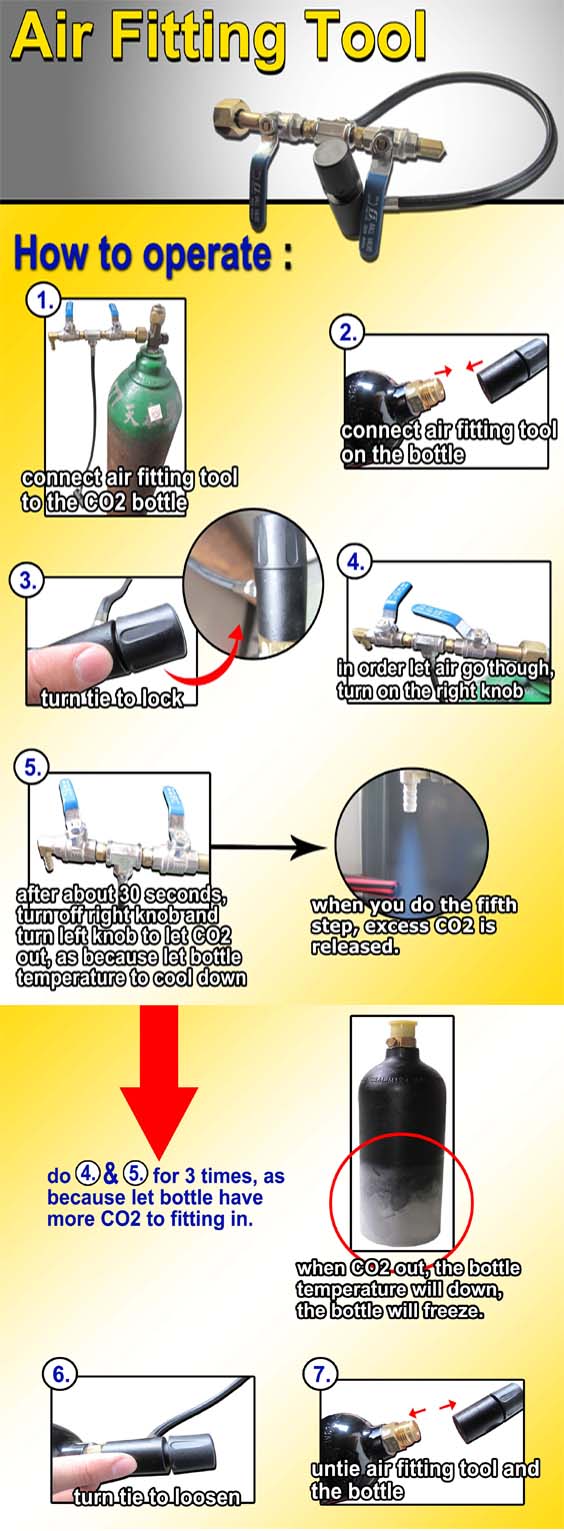 Air Fitting Tool

How to operate :

1.
connect air fitting tool to the CO2 bottle

2.
connect air fitting tool on the bottle

3.
turn tie to lock

4.
in order let air go though, turn on the right knob

5.
after about 30 seconds, turn off right knob and turn left knob to let CO2 out, as because let bottle temperature to cool down

when you do the fifth step, excess CO2 is released.

do 4. & 5. for 3 times, as because let bottle have more CO2 to fitting in.

when CO2 out, the bottle temperature will down, the bottle will freeze.

6.
turn tie to loosen

7.
untie air fitting tool and the bottle